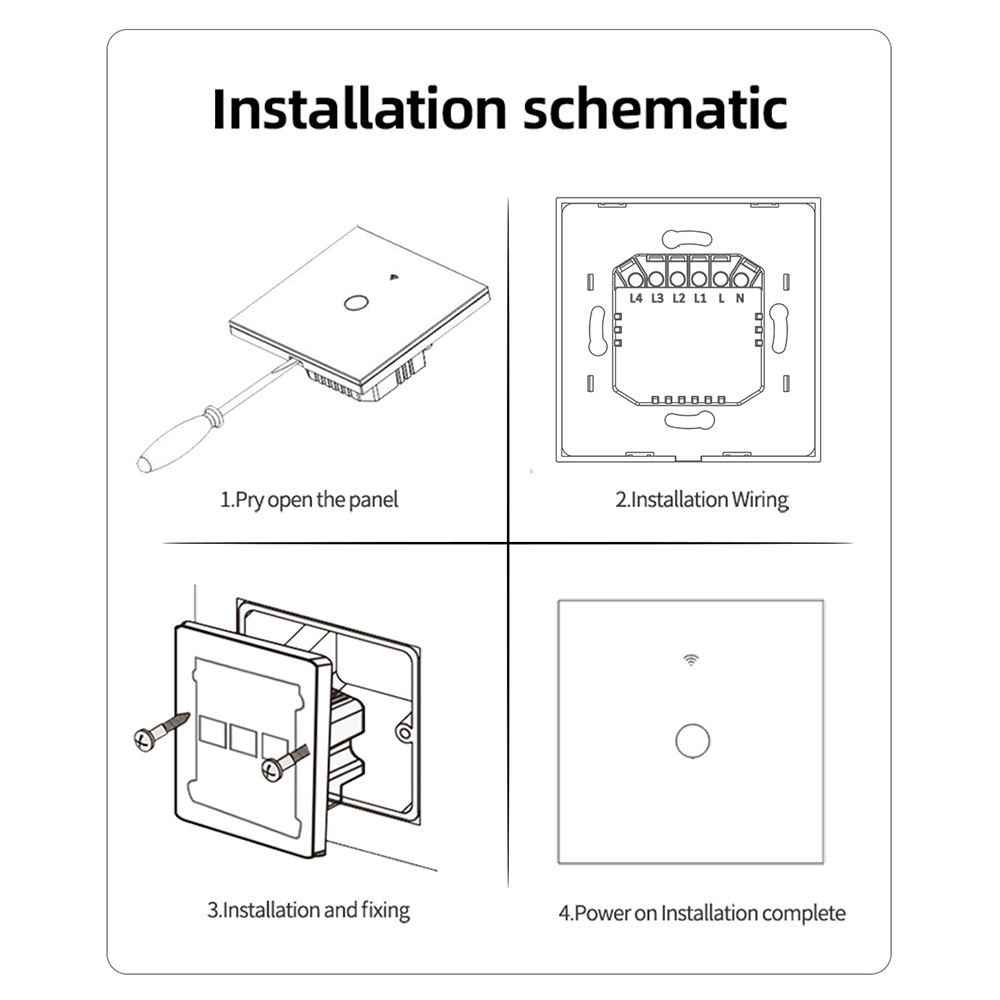 Installation schematic

1.Pry open the panel

L4 L3 L2 L1 L N

2.Installation Wiring

3.Installation and fixing

4.Power on Installation complete