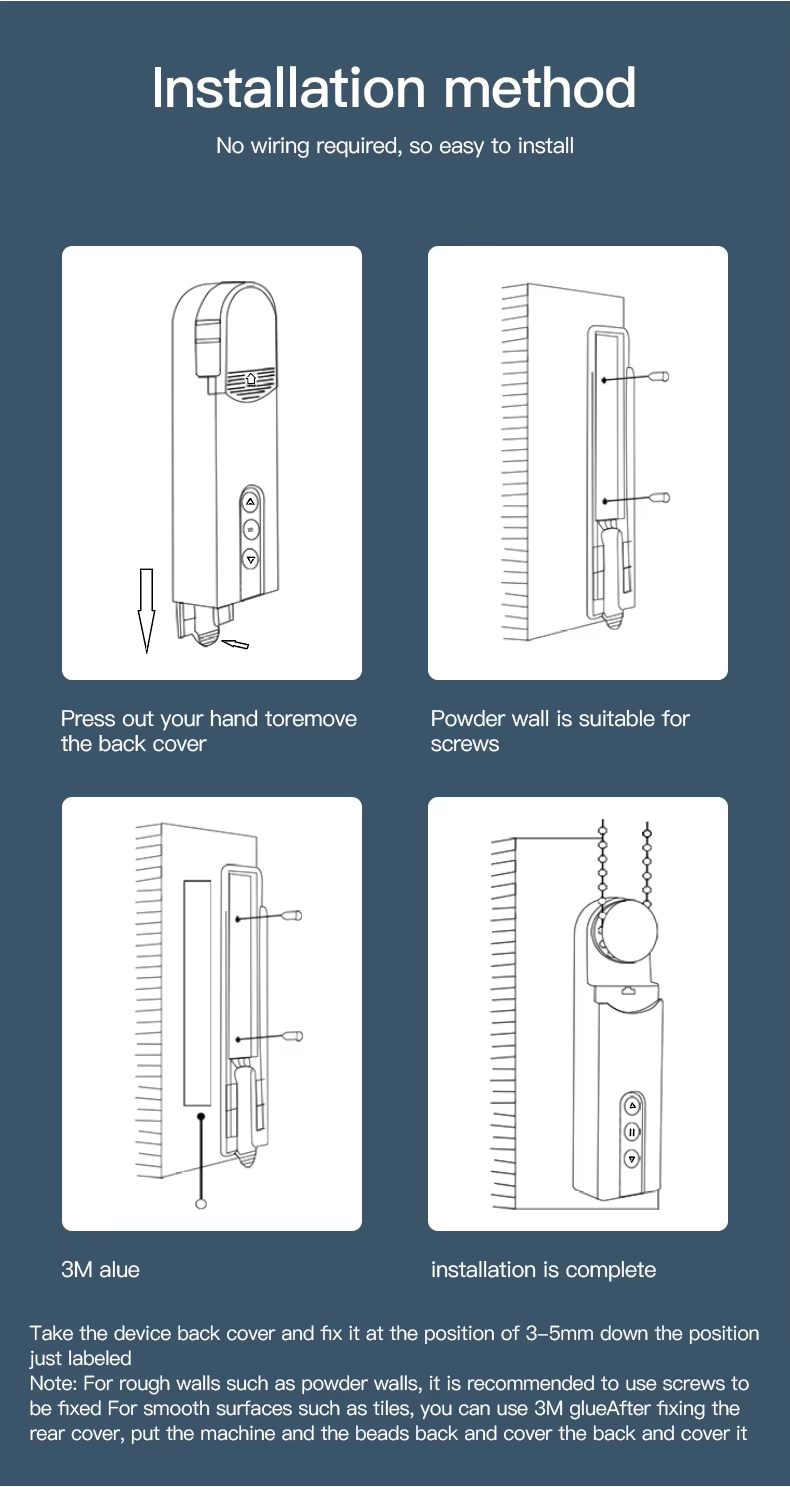 Installation method

No wiring required, so easy to install

Press out your hand toremove the back cover

Powder wall is suitable for screws

3M alue

installation is complete

Take the device back cover and fix it at the position of 3-5mm down the position just labeled
Note: For rough walls such as powder walls, it is recommended to use screws to be fixed For smooth surfaces such as tiles, you can use 3M glueAfter fixing the rear cover, put the machine and the beads back and cover the back and cover it