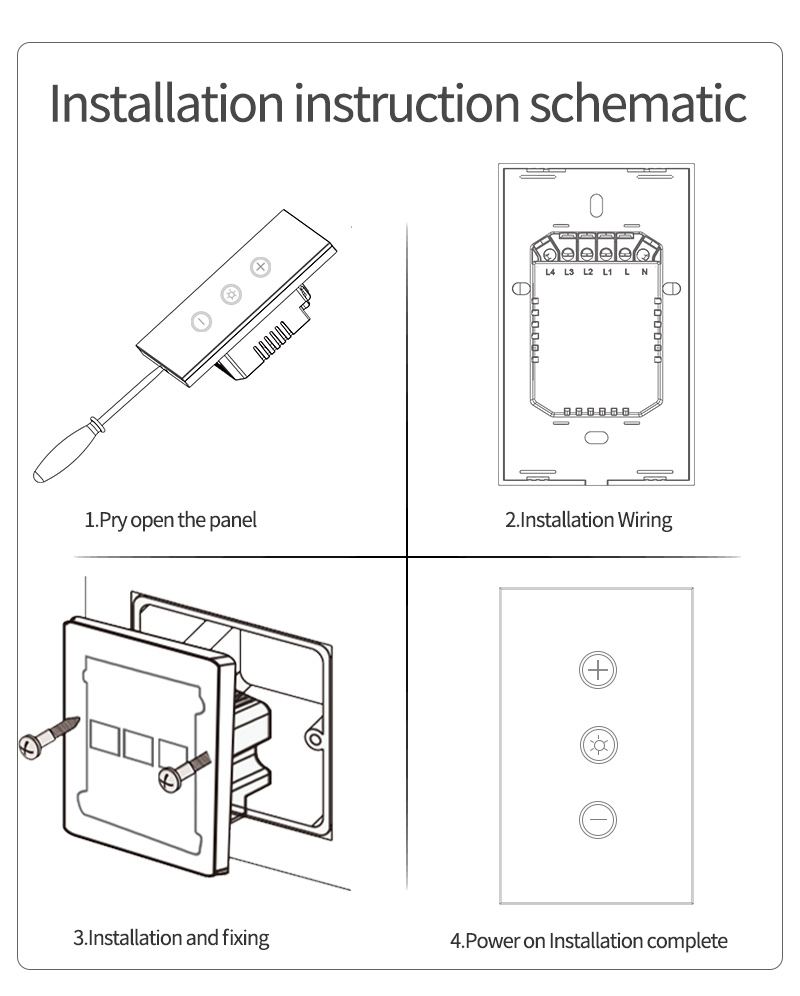 Installation instruction schematic

1.Pry open the panel

L4 L3 L2 L1 L N

2.Installation Wiring

3.Installation and fixing

4.Power on Installation complete